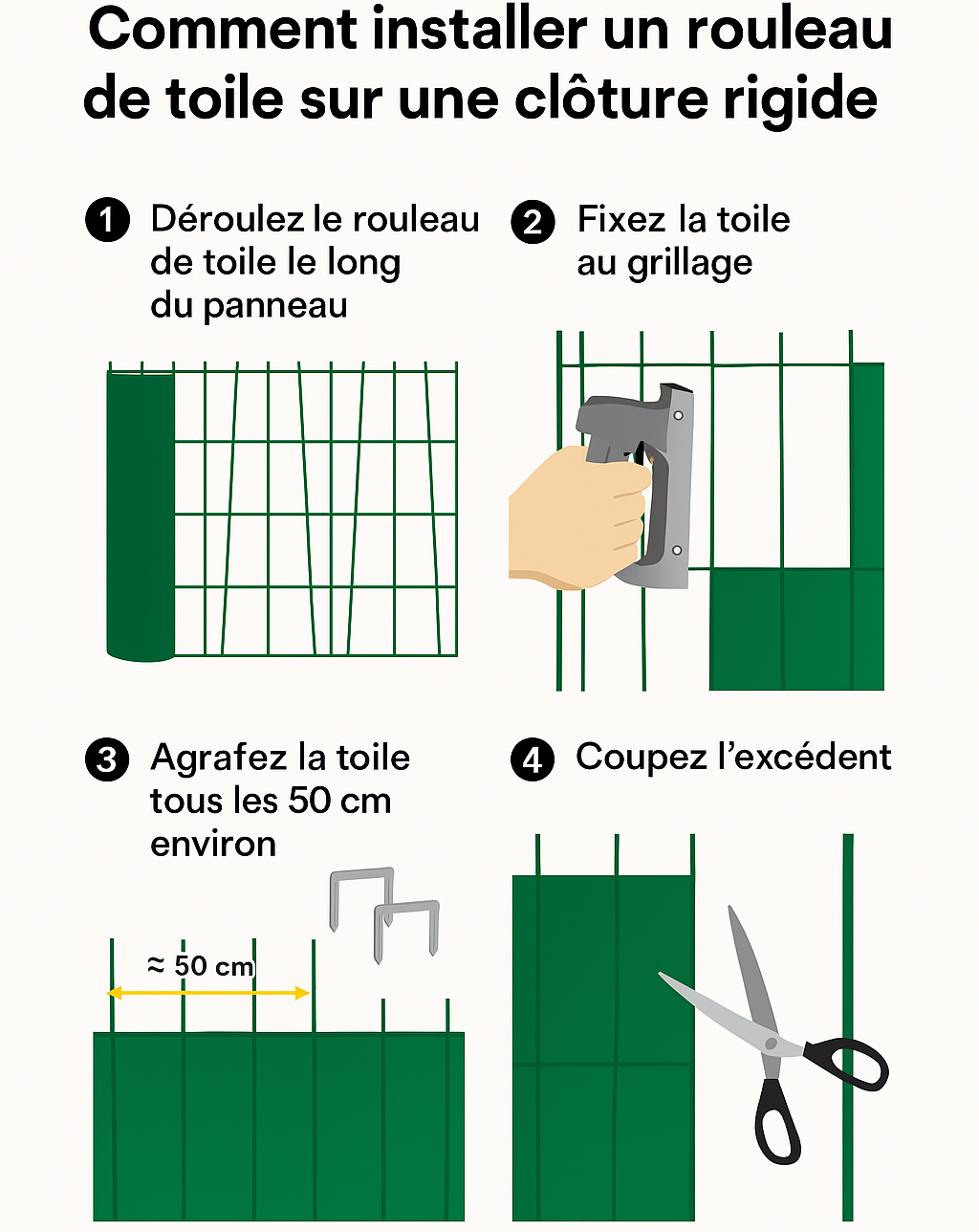 Comment installer un rouleau de toile sur une clôture rigide

1 Déroulez le rouleau de toile le long du panneau

2 Fixez la toile au grillage

3 Agrafez la toile tous les 50 cm environ

≈ 50 cm

4 Coupez l'excédent