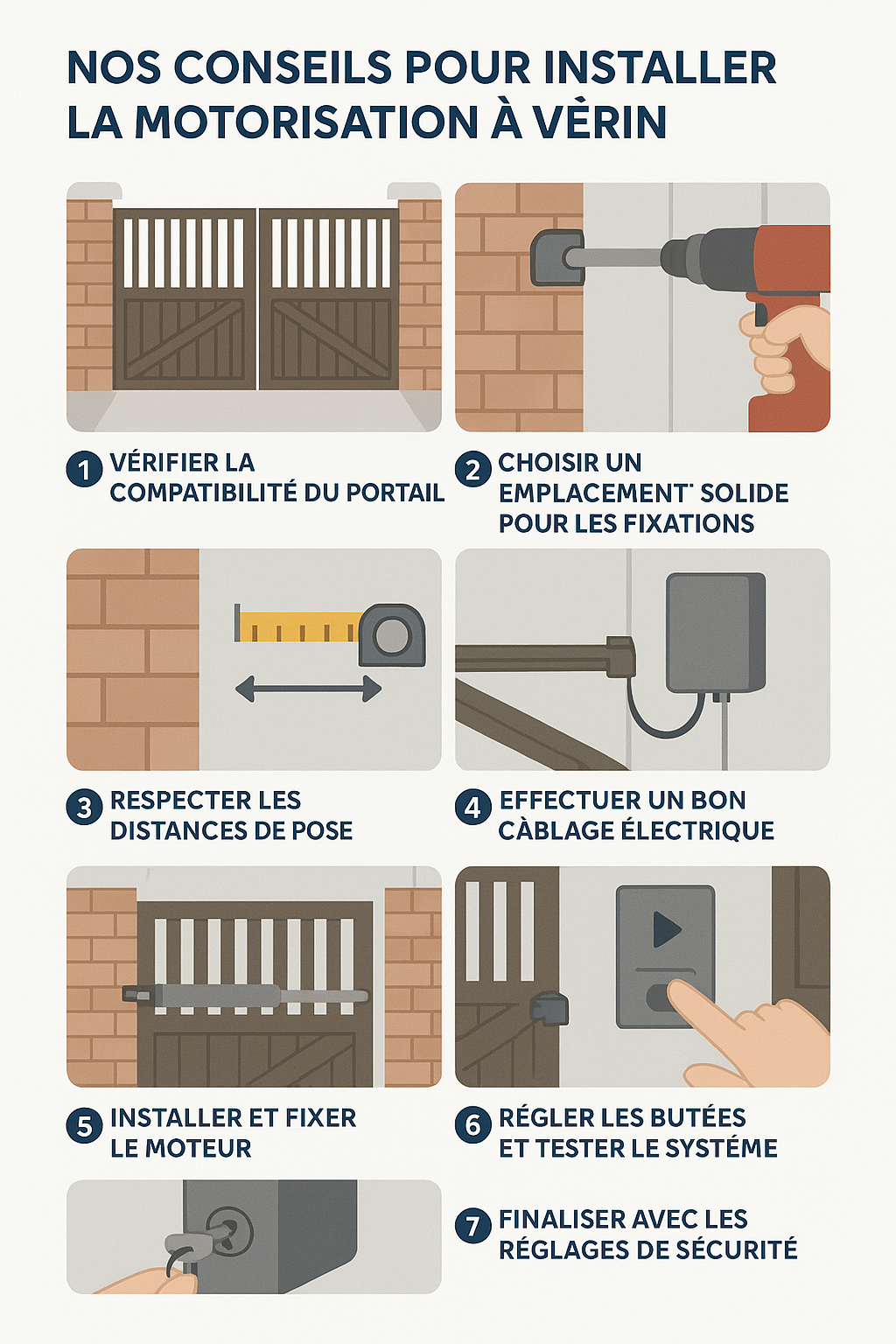 NOS CONSEILS POUR INSTALLER LA MOTORISATION À VÈRIN

1 VÉRIFIER LA COMPATIBILITÉ DU PORTAIL

2 CHOISIR UN EMPLACEMENT SOLIDE POUR LES FIXATIONS

3 RESPECTER LES DISTANCES DE POSE

4 EFFECTUER UN BON CÀBLAGE ÉLECTRIQUE

5 INSTALLER ET FIXER LE MOTEUR

6 RÉGLER LES BUTÉES ET TESTER LE SYSTÉME

7 FINALISER AVEC LES RÉGLAGES DE SÉCURITÉ